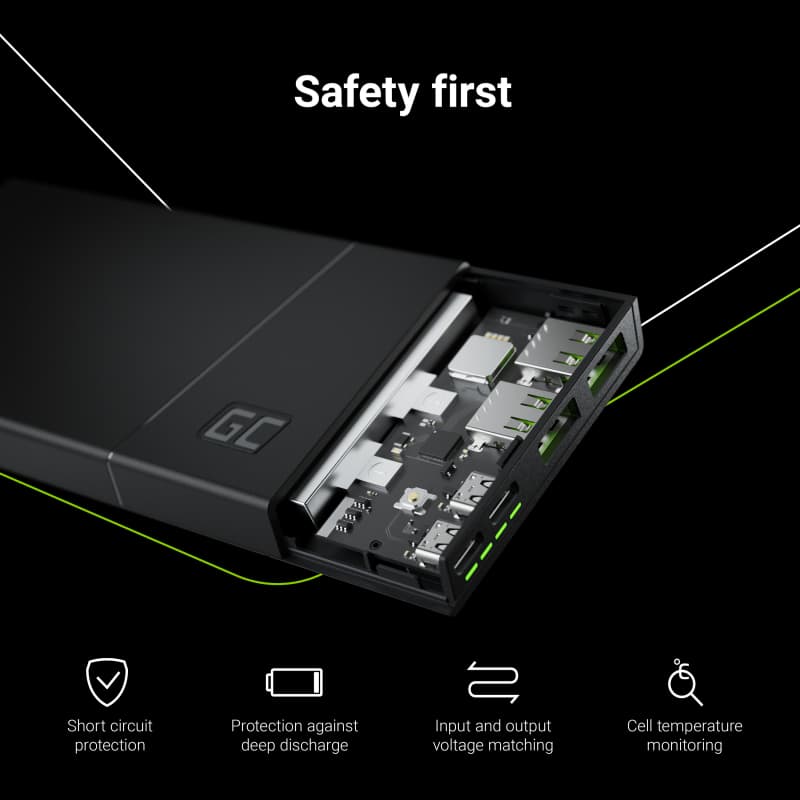 Safety first

GC

Short circuit protection

Protection against deep discharge

Input and output voltage matching

Cell temperature monitoring