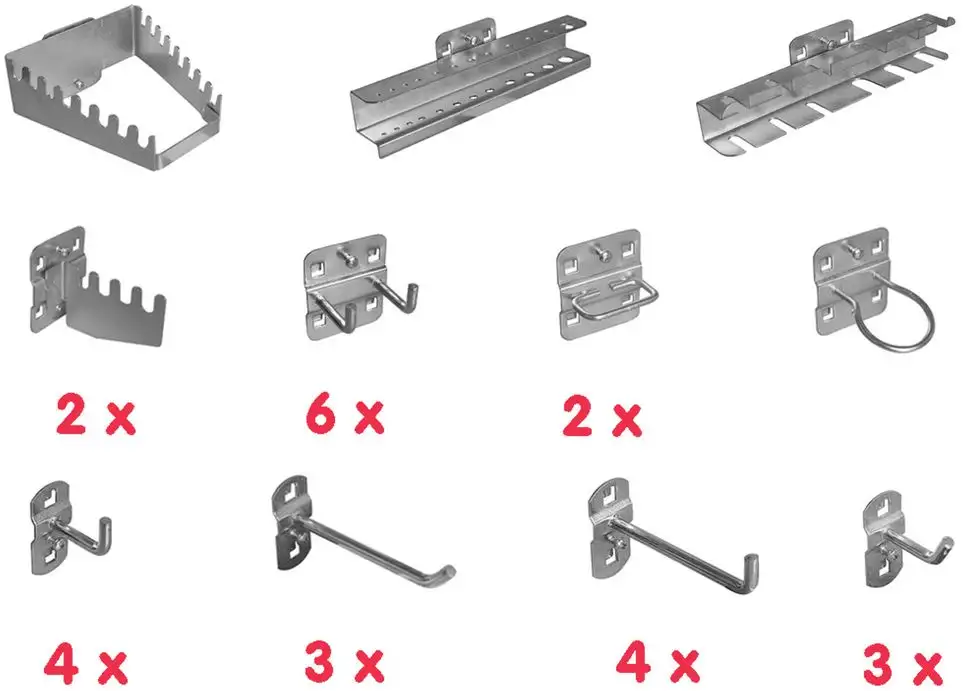 2 x

6 x

2 x

4 x

3 x

4 x

3 x